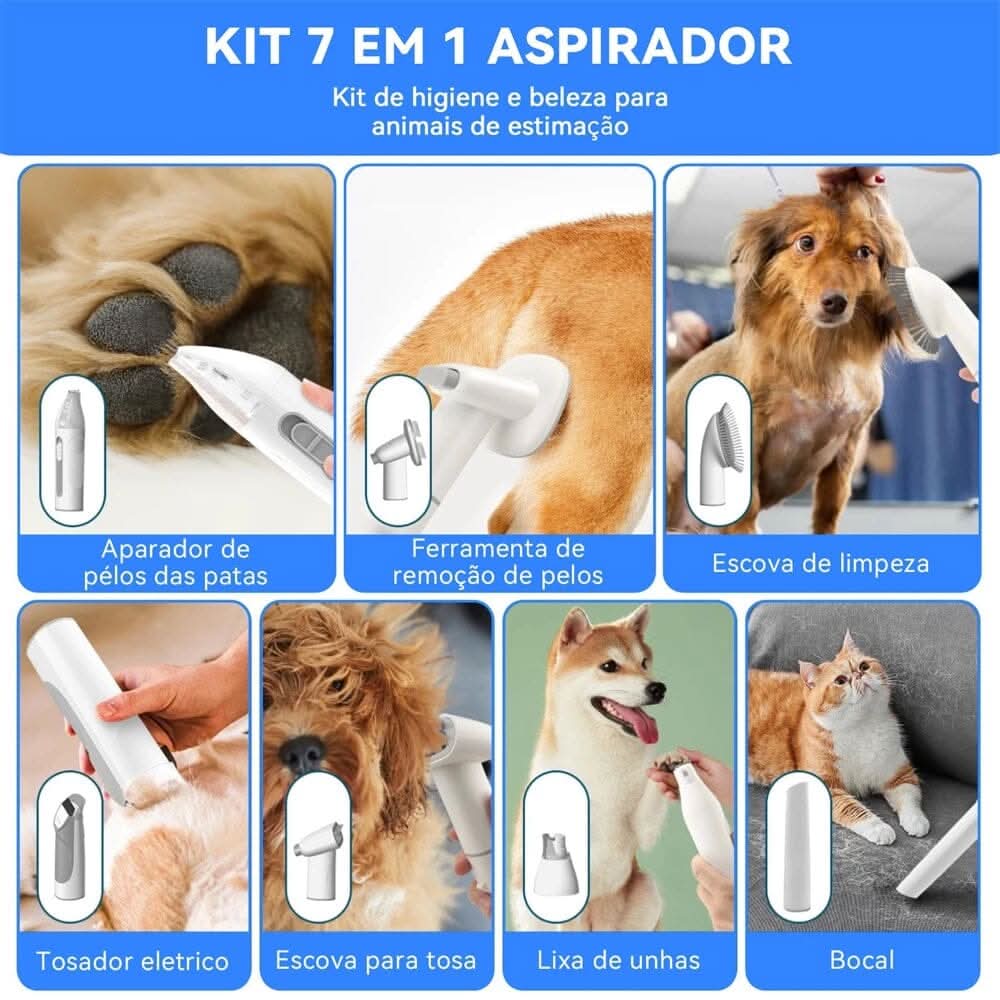 KIT 7 EM 1 ASPIRADOR

Kit de higiene e beleza para animais de estimação

Aparador de pélos das patas

Ferramenta de remoção de pelos

Escova de limpeza

Tosador eletrico

Escova para tosa

Lixa de unhas

Bocal