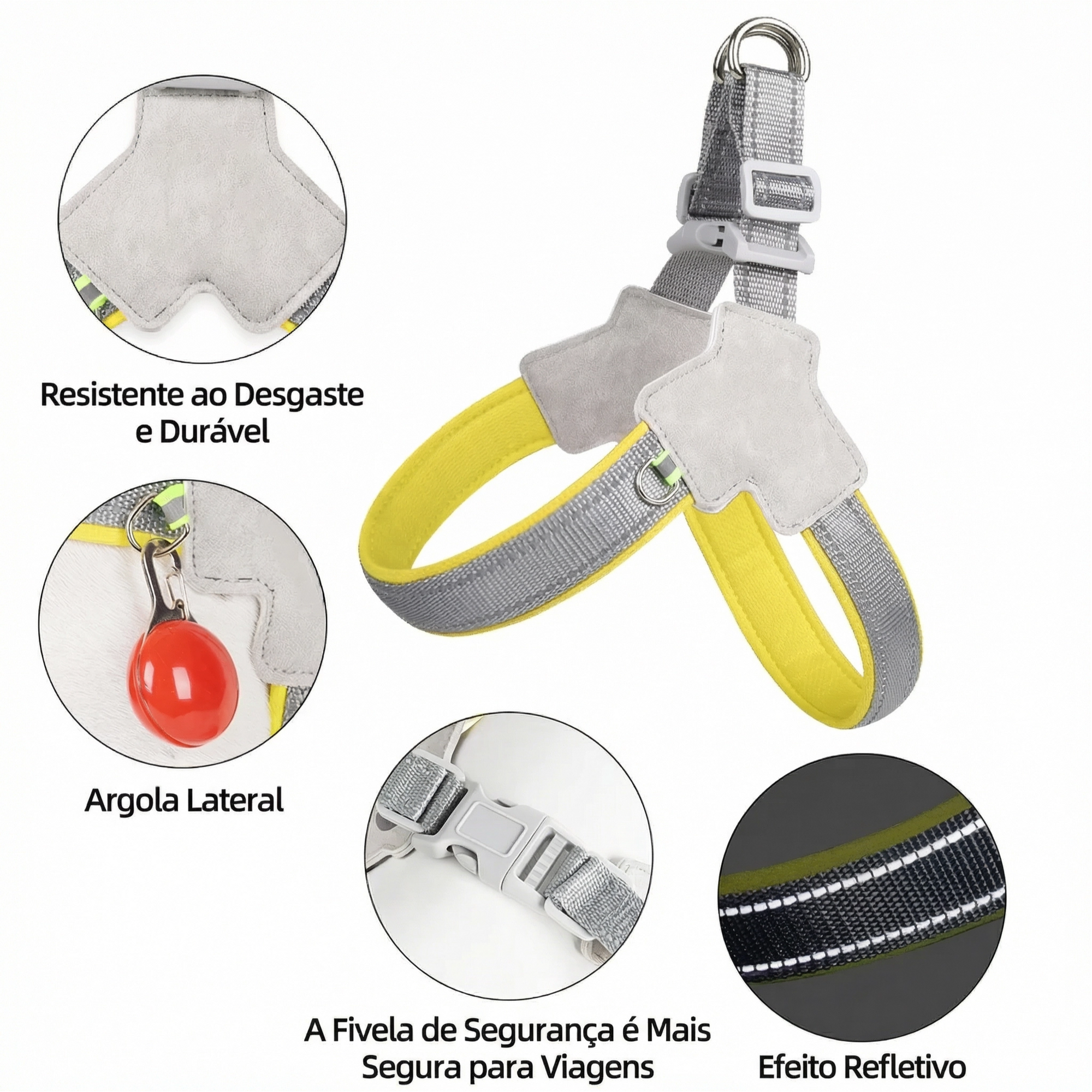 Resistente ao Desgaste e Durável

Argola Lateral

A Fivela de Segurança é Mais Segura para Viagens

Efeito Refletivo